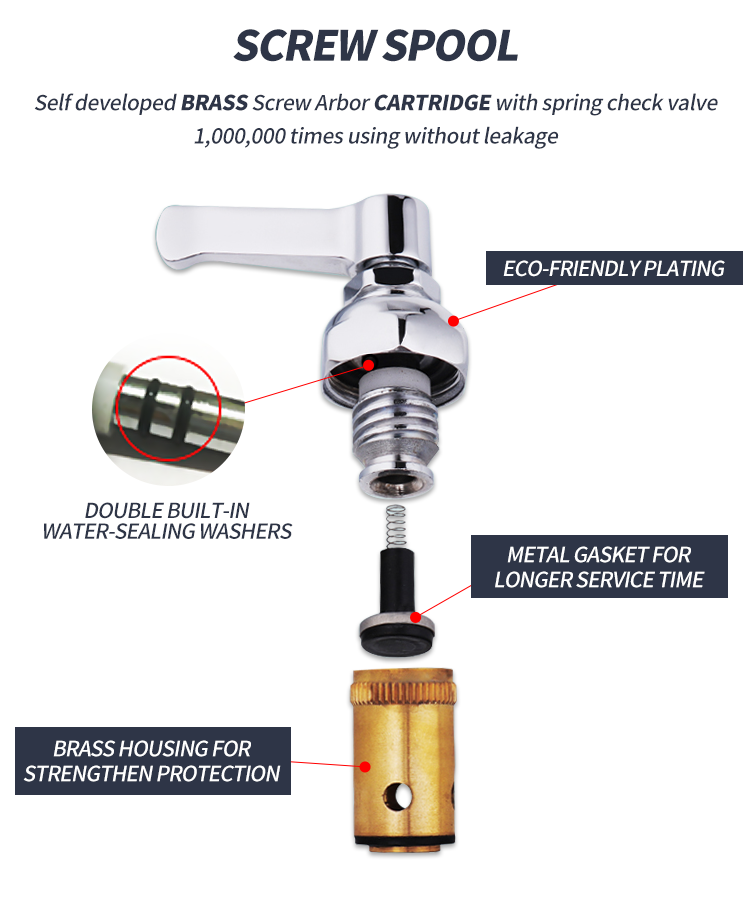 SCREW SPOOL

Self developed BRASS Screw Arbor CARTRIDGE with spring check valve
1,000,000 times using without leakage

ECO-FRIENDLY PLATING

DOUBLE BUILT-IN
WATER-SEALING WASHERS

METAL GASKET FOR
LONGER SERVICE TIME

BRASS HOUSING FOR
STRENGTHEN PROTECTION